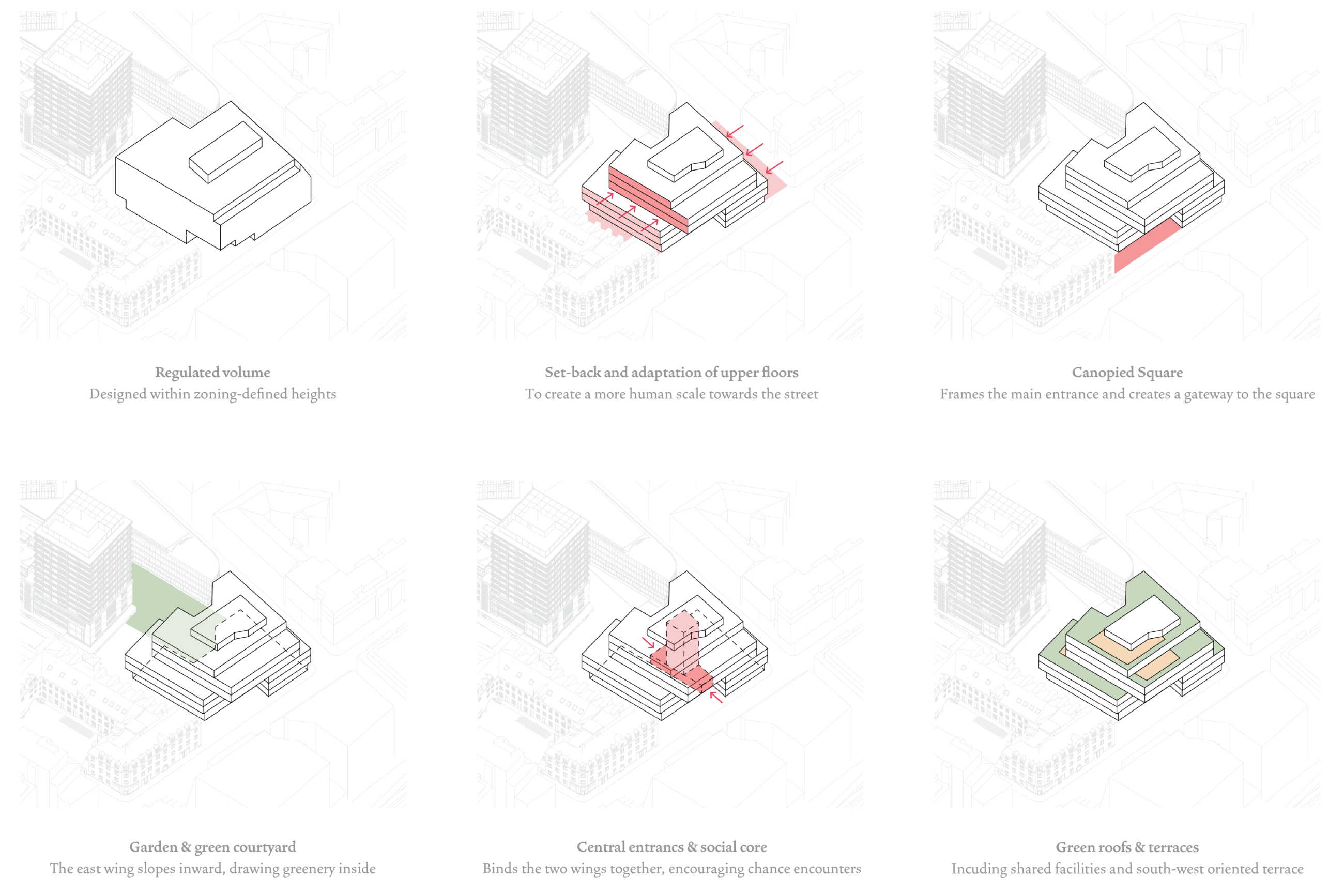 Regulated volume
Designed within zoning-defined heights

Set-back and adaptation of upper floors
To create a more human scale towards the street

Canopied Square
Frames the main entrance and creates a gateway to the square

Garden & green courtyard
The east wing slopes inward, drawing greenery inside

Central entrancs & social core
Binds the two wings together, encouraging chance encounters

Green roofs & terraces
Incuding shared facilities and south-west oriented terrace